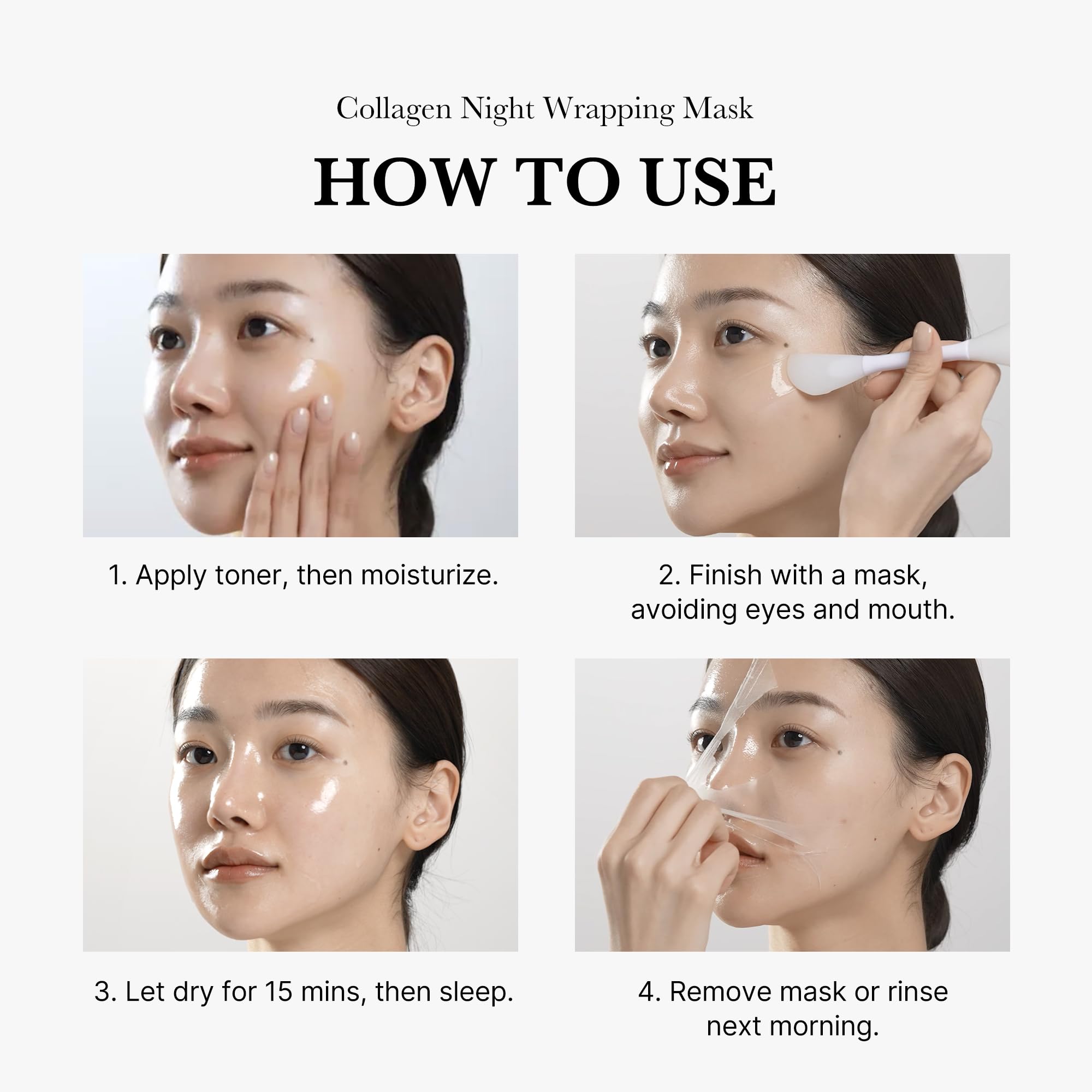 Collagen Night Wrapping Mask

HOW TO USE

1. Apply toner, then moisturize.

2. Finish with a mask, avoiding eyes and mouth.

3. Let dry for 15 mins, then sleep.

4. Remove mask or rinse next morning.