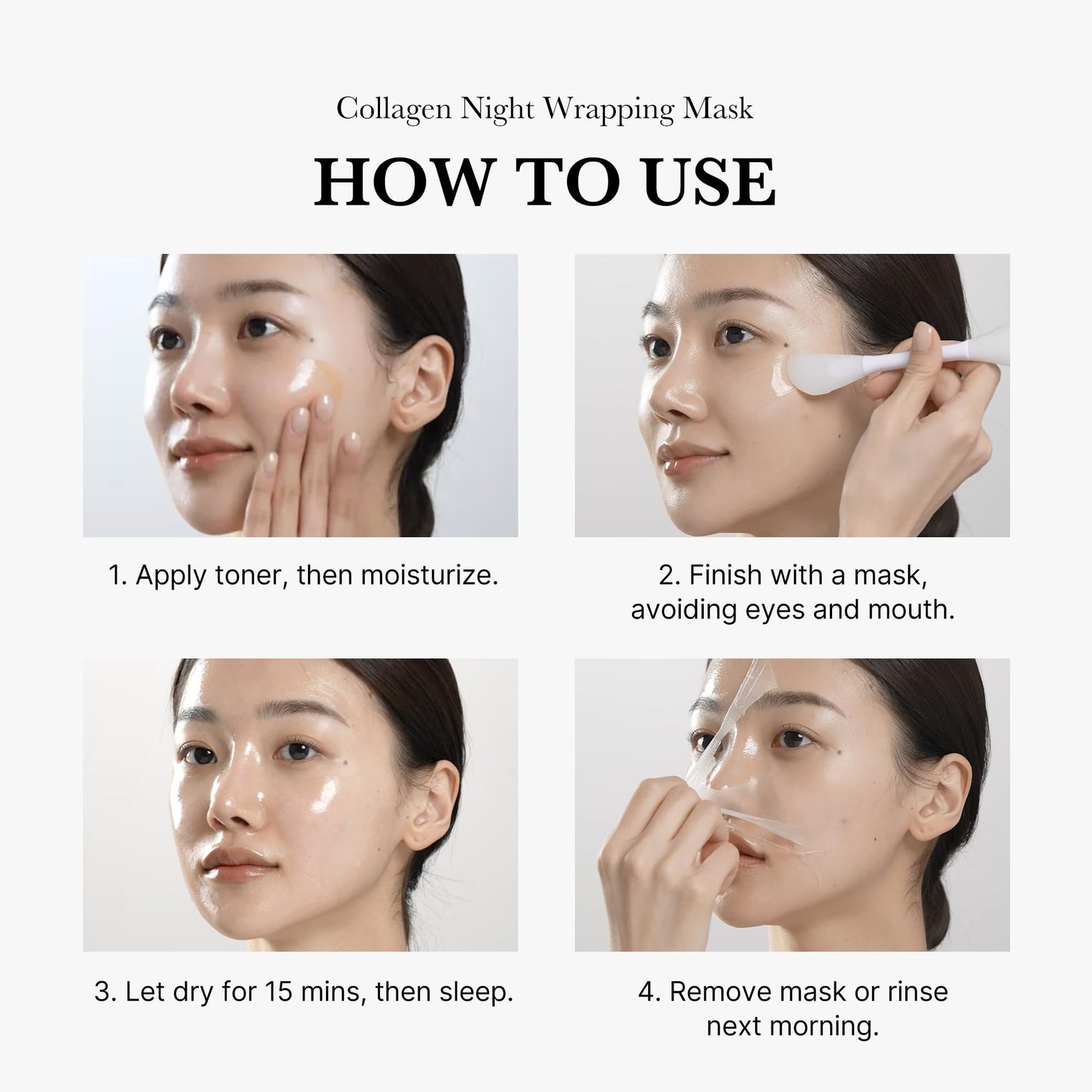 Collagen Night Wrapping Mask

HOW TO USE

1. Apply toner, then moisturize.

2. Finish with a mask, avoiding eyes and mouth.

3. Let dry for 15 mins, then sleep.

4. Remove mask or rinse next morning.