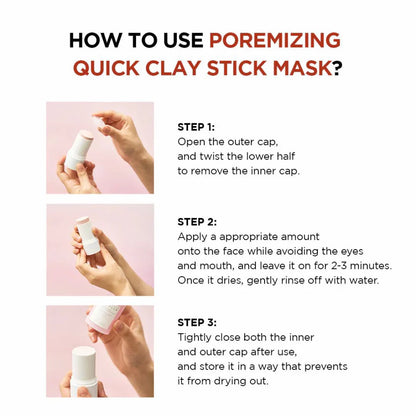 HOW TO USE POREMIZING QUICK CLAY STICK MASK?

STEP 1:
Open the outer cap, and twist the lower half to remove the inner cap.

STEP 2:
Apply a appropriate amount onto the face while avoiding the eyes and mouth, and leave it on for 2-3 minutes. Once it dries, gently rinse off with water.

STEP 3:
Tightly close both the inner and outer cap after use, and store it in a way that prevents it from drying out.