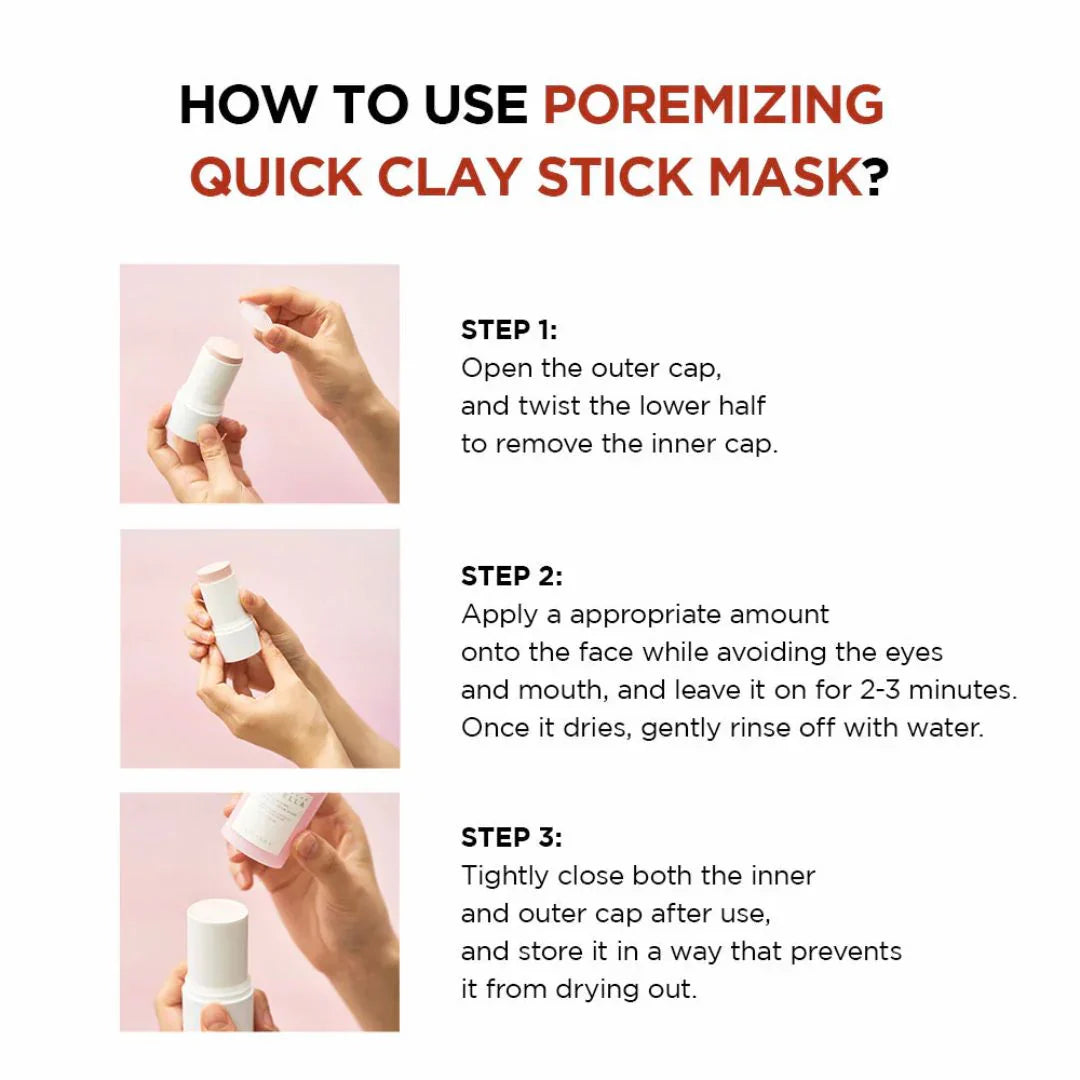 HOW TO USE POREMIZING QUICK CLAY STICK MASK?

STEP 1:
Open the outer cap, and twist the lower half to remove the inner cap.

STEP 2:
Apply a appropriate amount onto the face while avoiding the eyes and mouth, and leave it on for 2-3 minutes. Once it dries, gently rinse off with water.

STEP 3:
Tightly close both the inner and outer cap after use, and store it in a way that prevents it from drying out.