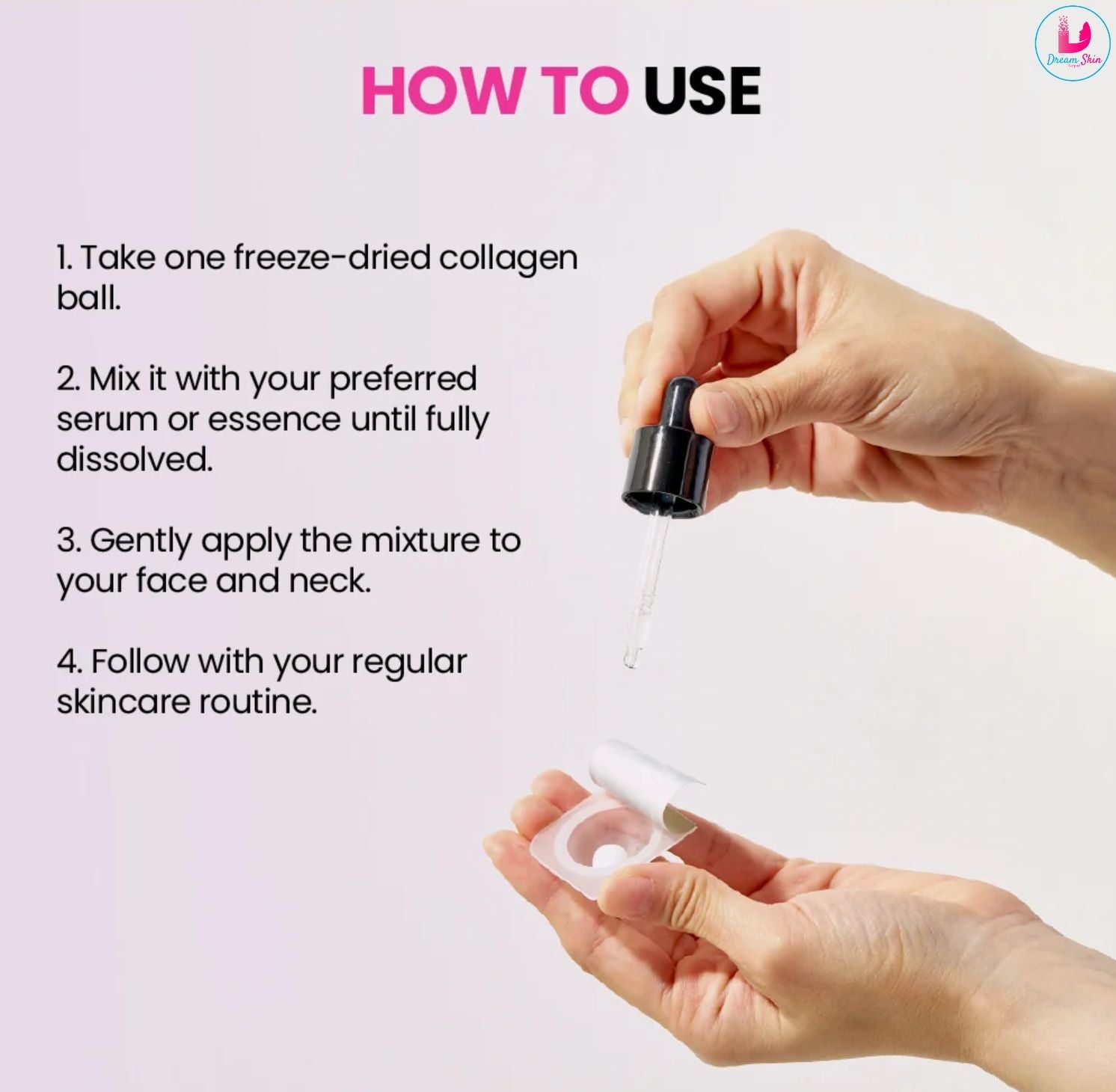 Dream Skin

HOW TO USE

1. Take one freeze-dried collagen ball.

2. Mix it with your preferred serum or essence until fully dissolved.

3. Gently apply the mixture to your face and neck.

4. Follow with your regular skincare routine.