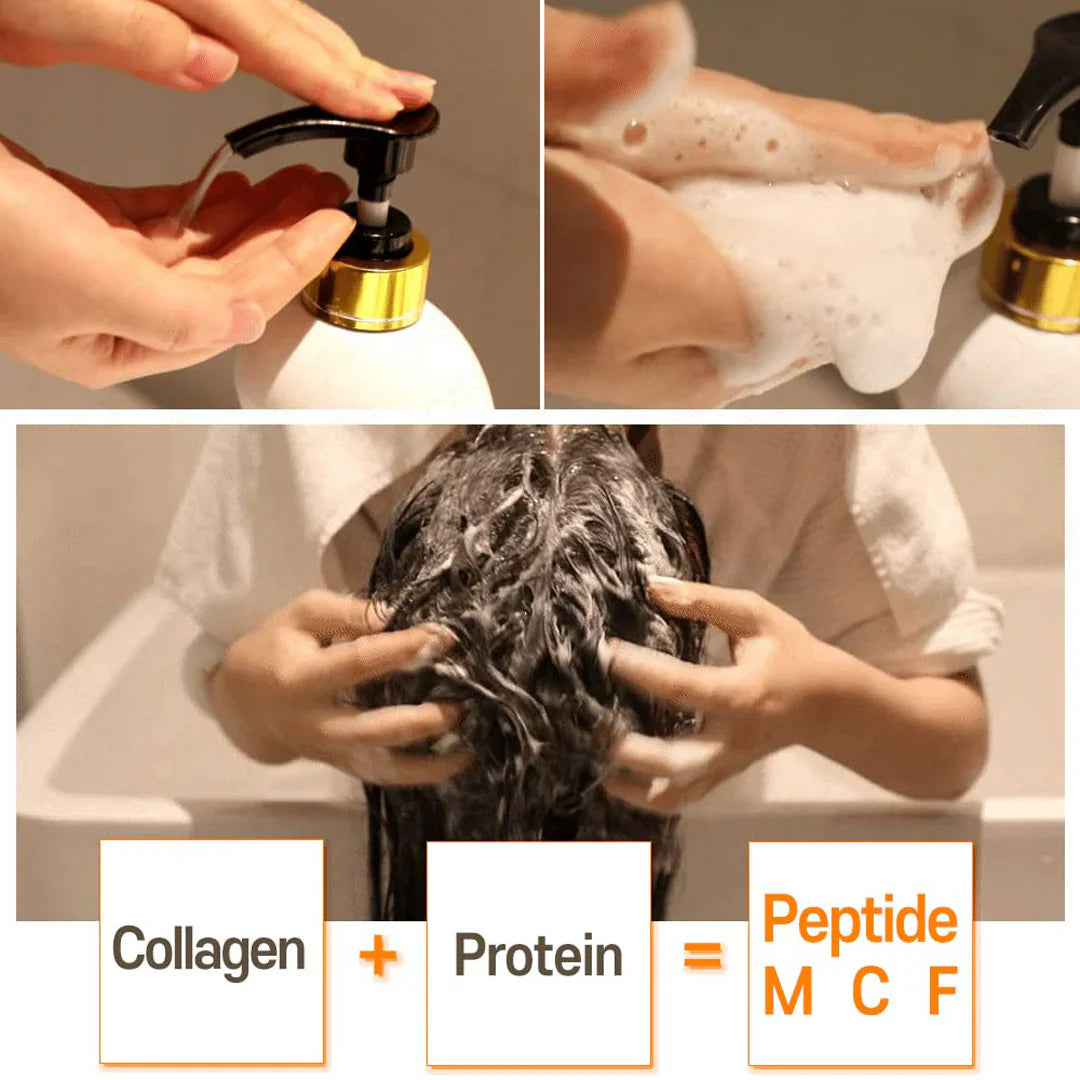 Collagen + Protein = Peptide M C F