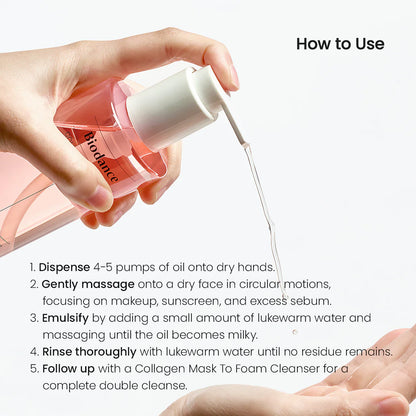 How to Use

Biodance

1. Dispense 4-5 pumps of oil onto dry hands.
2. Gently massage onto a dry face in circular motions, focusing on makeup, sunscreen, and excess sebum.
3. Emulsify by adding a small amount of lukewarm water and massaging until the oil becomes milky.
4. Rinse thoroughly with lukewarm water until no residue remains.
5. Follow up with a Collagen Mask To Foam Cleanser for a complete double cleanse.